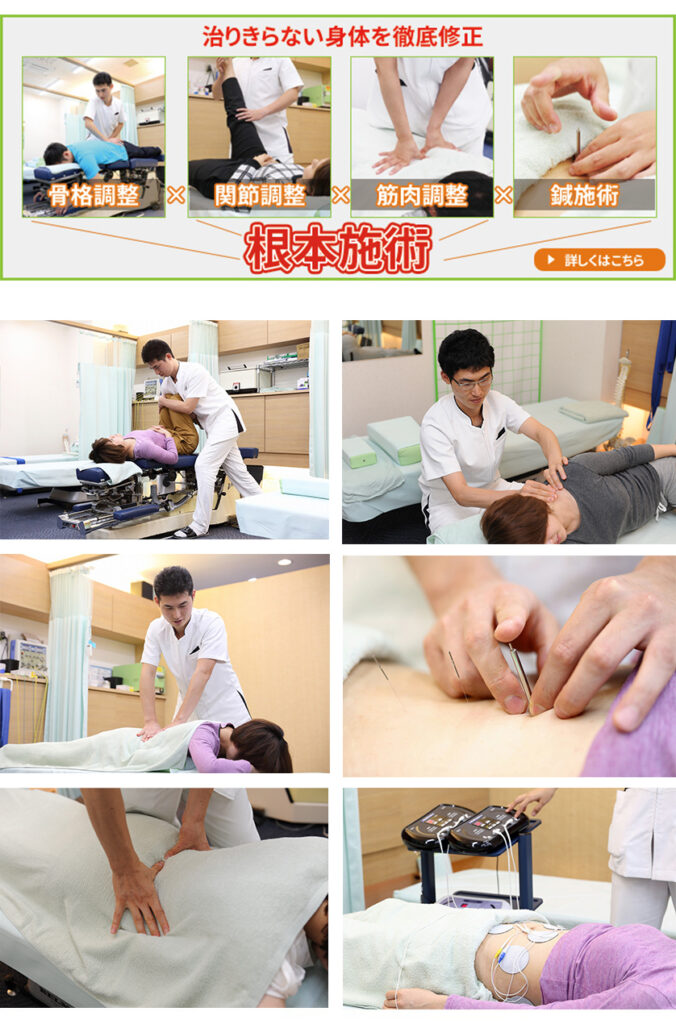 治りきらない身体を徹底修正

骨格調整 × 関節調整 × 筋肉調整 × 鍼施術

根本施術

詳しくはこちら